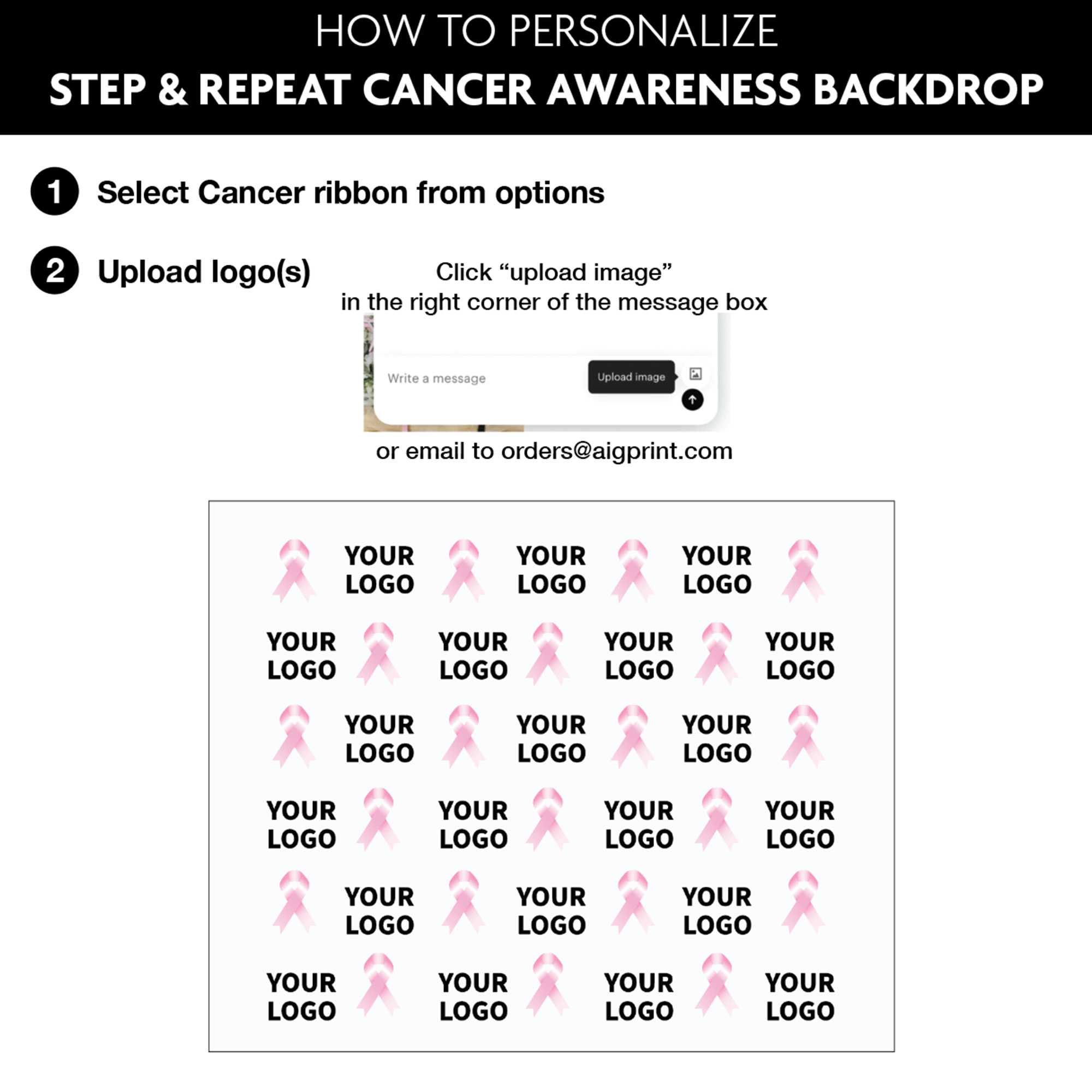 HOW TO PERSONALIZE
STEP & REPEAT CANCER AWARENESS BACKDROP

1 Select Cancer ribbon from options

2 Upload logo(s)

Click “upload image” in the right corner of the message box

Write a message
Upload image

or email to orders@aigprint.com

YOUR LOGO YOUR LOGO YOUR LOGO

YOUR LOGO YOUR LOGO YOUR LOGO YOUR LOGO

YOUR LOGO YOUR LOGO YOUR LOGO

YOUR LOGO YOUR LOGO YOUR LOGO YOUR LOGO

YOUR LOGO YOUR LOGO YOUR LOGO

YOUR LOGO YOUR LOGO YOUR LOGO YOUR LOGO