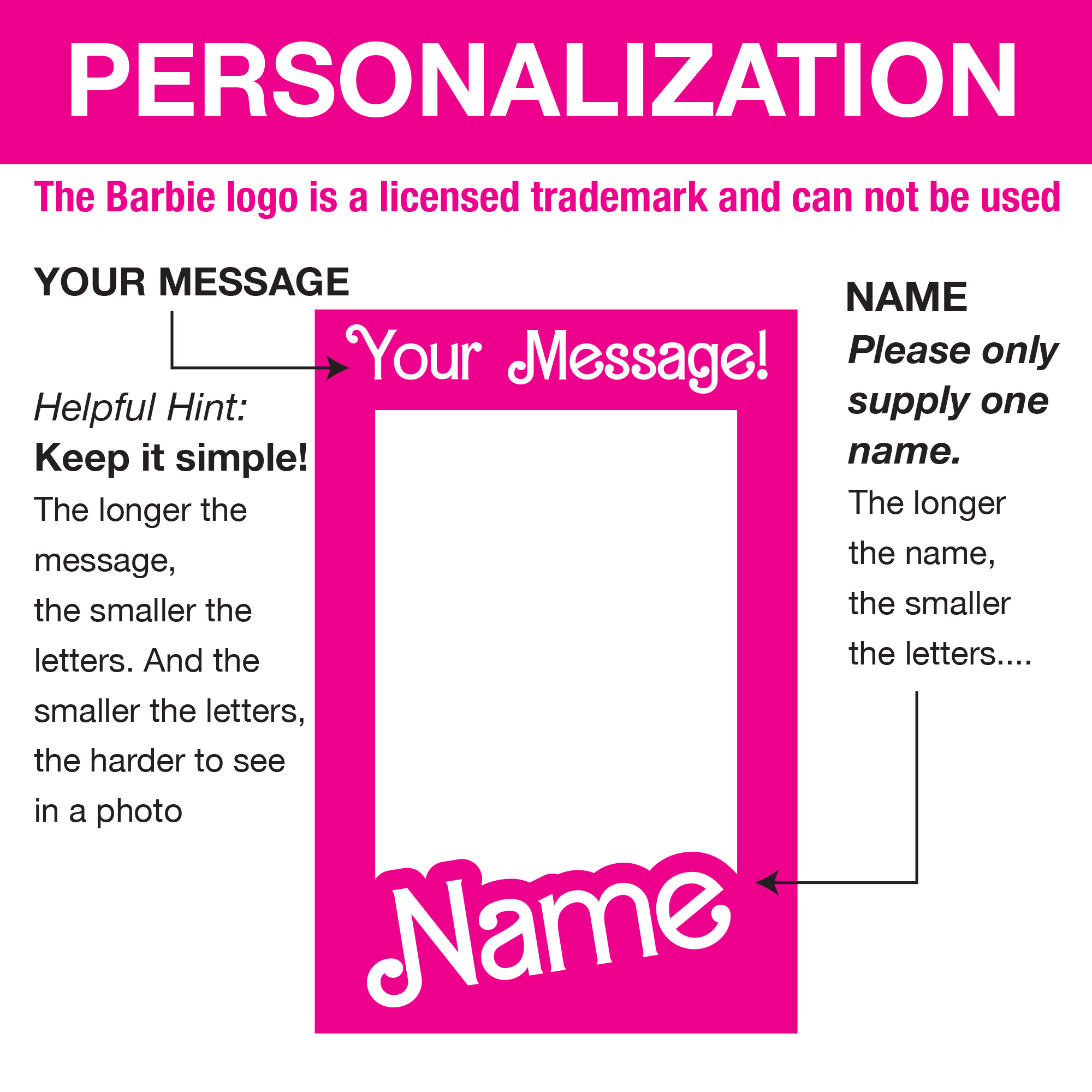 PERSONALIZATION

The Barbie logo is a licensed trademark and can not be used

YOUR MESSAGE

Helpful Hint:
Keep it simple!
The longer the message, the smaller the letters. And the smaller the letters, the harder to see in a photo

Your Message!

Name

NAME
Please only supply one name.
The longer the name, the smaller the letters....